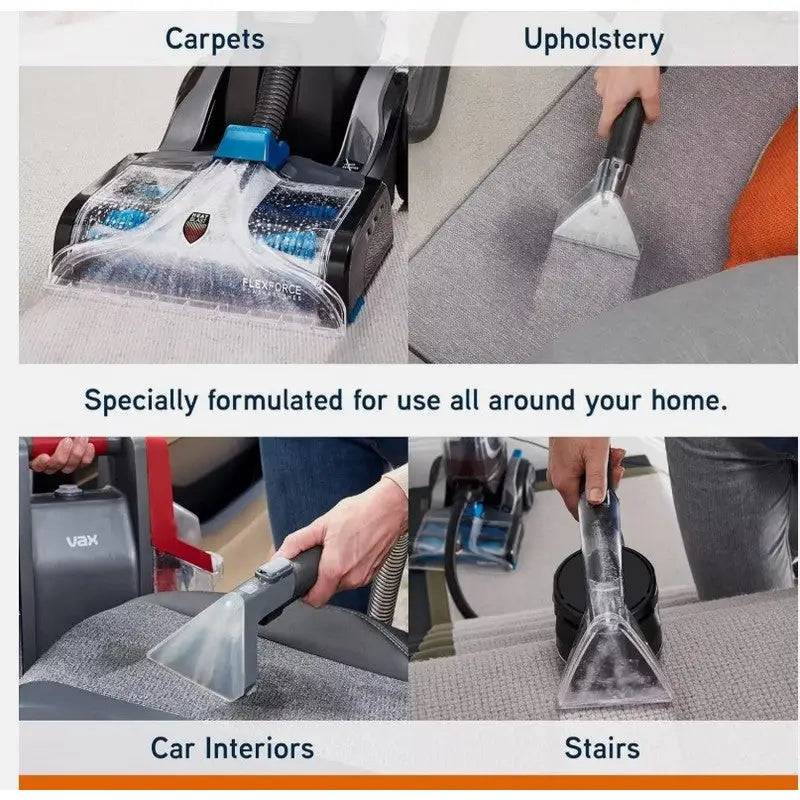 Carpets

Upholstery

FLEXFORCE

Specially formulated for use all around your home.

vax

Car Interiors

Stairs