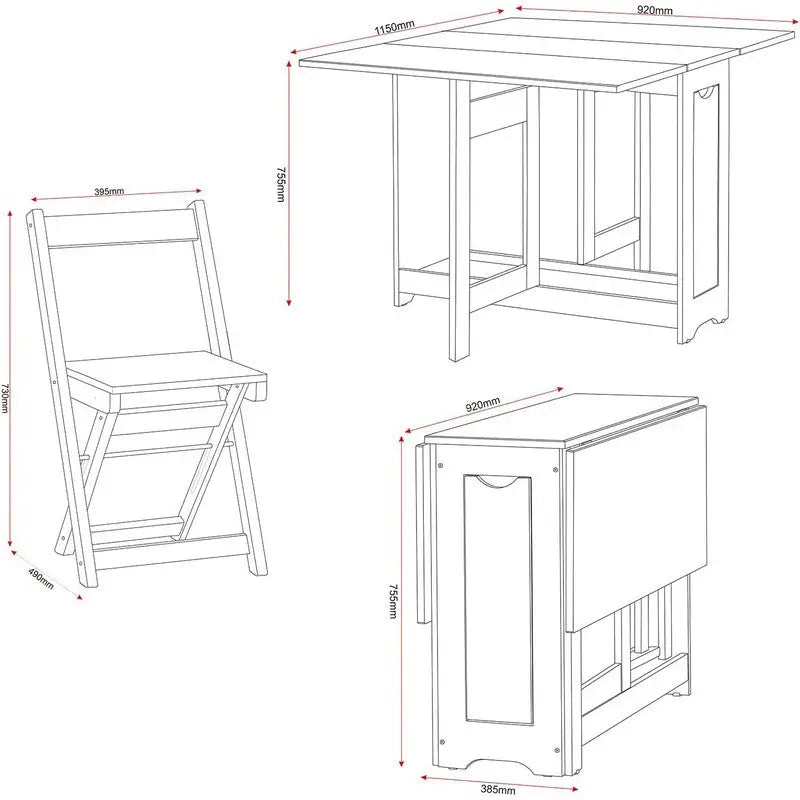 1150mm
920mm
755mm
395mm
730mm
490mm
920mm
755mm
385mm