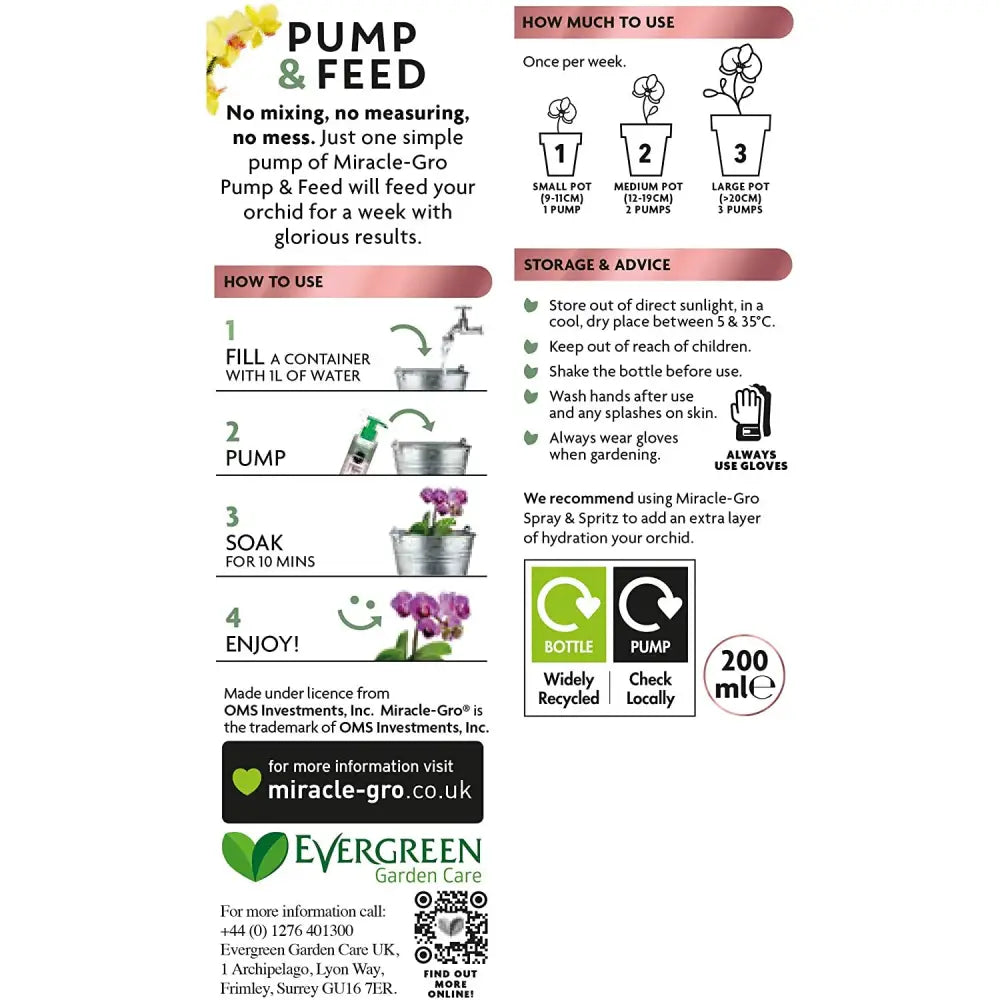 PUMP & FEED

No mixing, no measuring, no mess. Just one simple pump of Miracle-Gro Pump & Feed will feed your orchid for a week with glorious results.

HOW TO USE

1 FILL A CONTAINER WITH 1L OF WATER

2 PUMP

3 SOAK FOR 10 MINS

4 ENJOY!

Made under licence from OMS Investments, Inc. Miracle-Gro® is the trademark of OMS Investments, Inc.

for more information visit miracle-gro.co.uk

EVERGREEN Garden Care

For more information call: +44 (0) 1276 401300 Evergreen Garden Care UK, 1 Archipelago, Lyon Way, Frimley, Surrey GU16 7ER.

FIND OUT MORE ONLINE!

HOW MUCH TO USE

Once per week.

1 SMALL POT (9-11CM) 1 PUMP

2 MEDIUM POT (12-19CM) 2 PUMPS

3 LARGE POT (>20CM) 3 PUMPS

STORAGE & ADVICE

Store out of direct sunlight, in a cool, dry place between 5 & 35°C.

Keep out of reach of children.

Shake the bottle before use.

Wash hands after use and any splashes on skin.

Always wear gloves when gardening.

ALWAYS USE GLOVES

We recommend using Miracle-Gro Spray & Spritz to add an extra layer of hydration your orchid.

BOTTLE Widely Recycled

PUMP Check Locally

200 ml℮