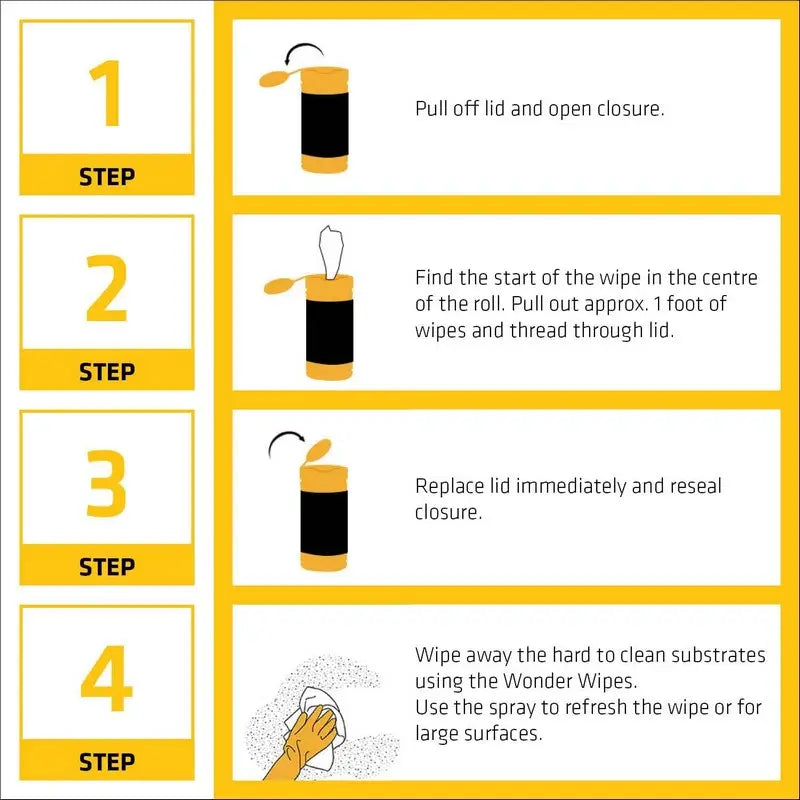 1
STEP

Pull off lid and open closure.

2
STEP

Find the start of the wipe in the centre of the roll. Pull out approx. 1 foot of wipes and thread through lid.

3
STEP

Replace lid immediately and reseal closure.

4
STEP

Wipe away the hard to clean substrates using the Wonder Wipes.
Use the spray to refresh the wipe or for large surfaces.