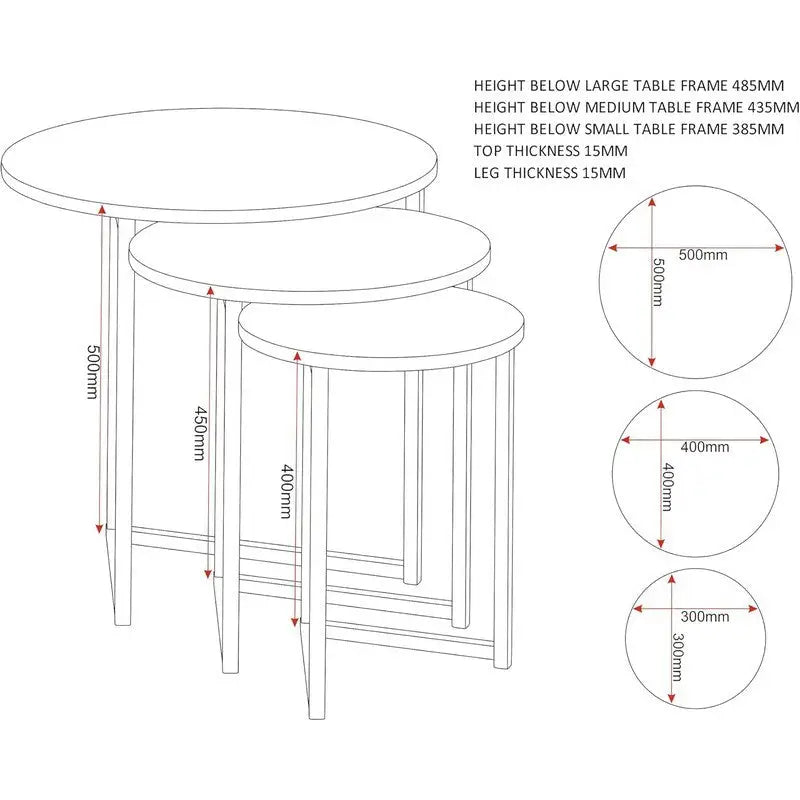 HEIGHT BELOW LARGE TABLE FRAME 485MM
HEIGHT BELOW MEDIUM TABLE FRAME 435MM
HEIGHT BELOW SMALL TABLE FRAME 385MM
TOP THICKNESS 15MM
LEG THICKNESS 15MM

500mm

450mm

400mm

500mm
500mm

400mm
400mm

300mm
300mm