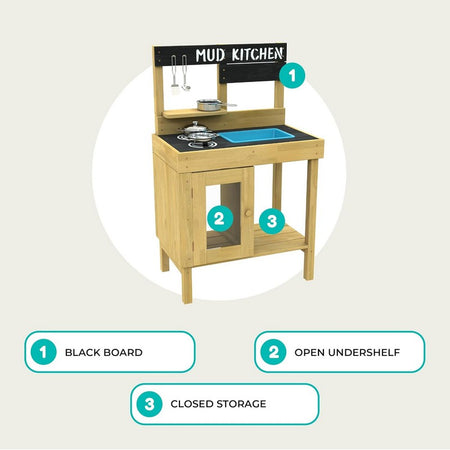 MUD KITCHEN

1

2

3

1 BLACK BOARD

2 OPEN UNDERSHELF

3 CLOSED STORAGE