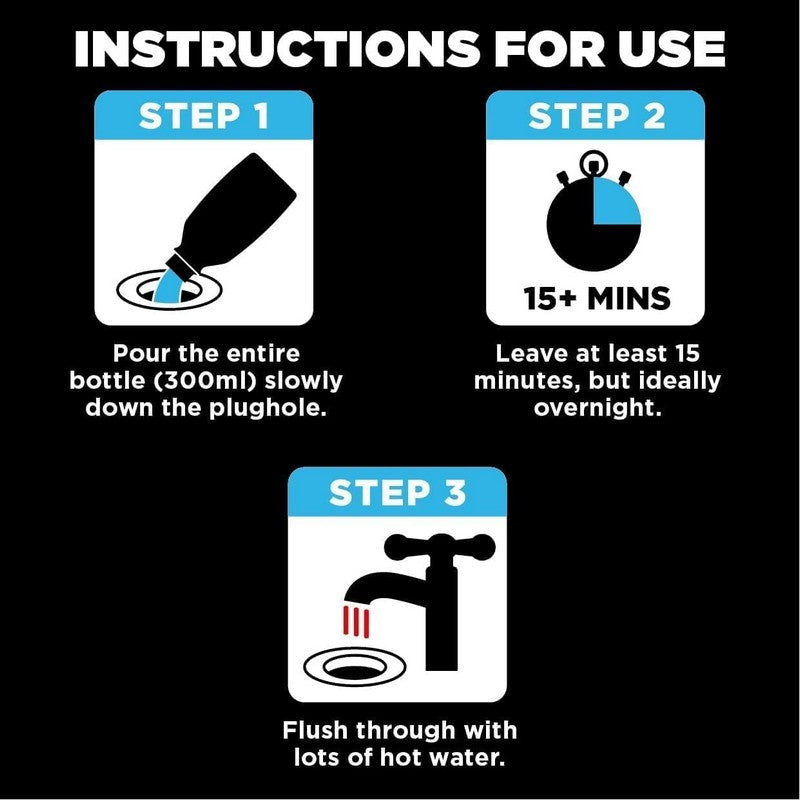 INSTRUCTIONS FOR USE

STEP 1

Pour the entire bottle (300ml) slowly down the plughole.

STEP 2

15+ MINS

Leave at least 15 minutes, but ideally overnight.

STEP 3

Flush through with lots of hot water.